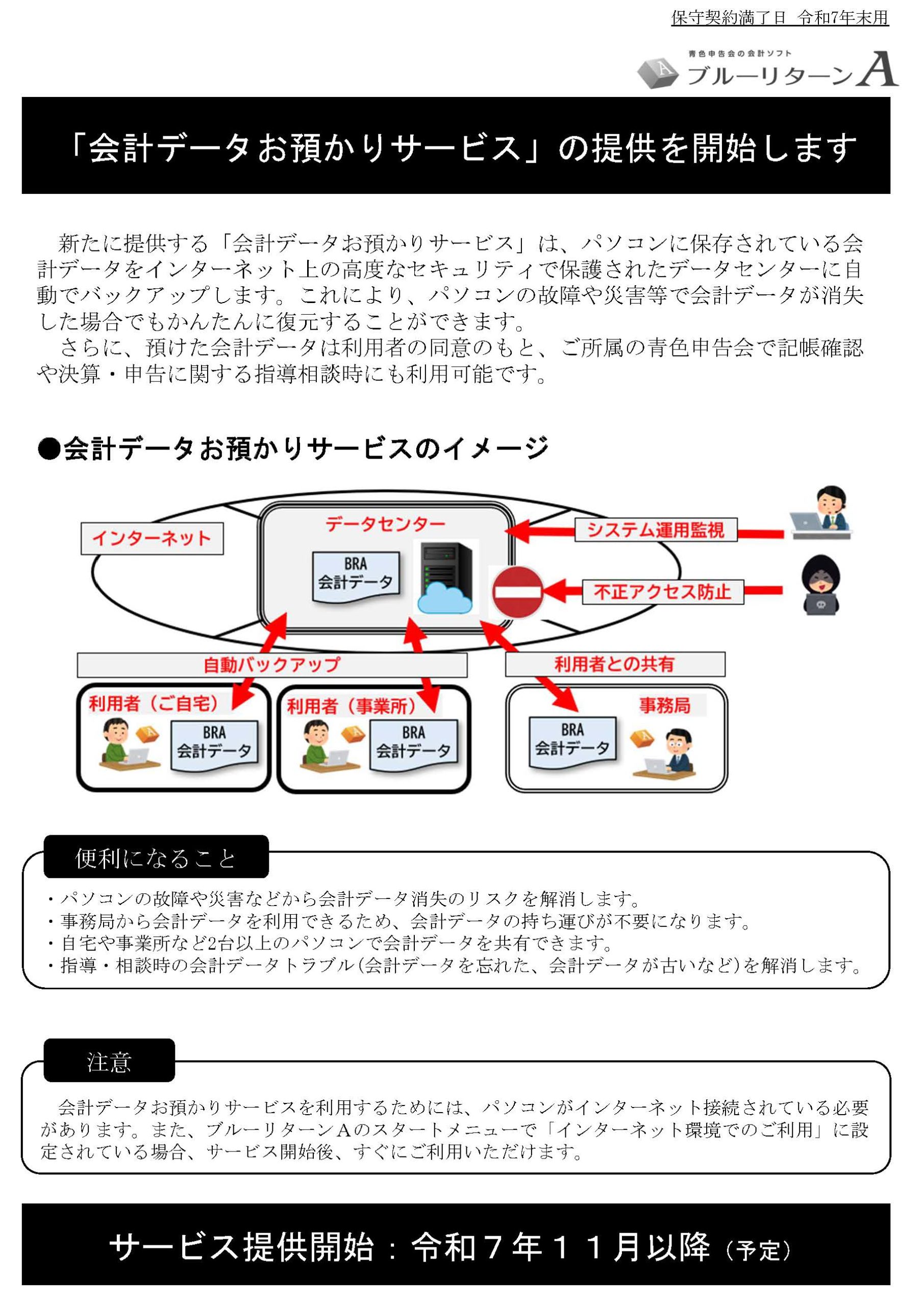 保守契約満了日 令和7年末用

青色申告会の会計ソフト
ブルーリターンA

「会計データお預かりサービス」の提供を開始します

新たに提供する「会計データお預かりサービス」は、パソコンに保存されている会計データをインターネット上の高度なセキュリティで保護されたデータセンターに自動でバックアップします。これにより、パソコンの故障や災害等で会計データが消失した場合でもかんたんに復元することができます。
さらに、預けた会計データは利用者の同意のもと、ご所属の青色申告会で記帳確認や決算・申告に関する指導相談時にも利用可能です。

●会計データお預かりサービスのイメージ

インターネット
データセンター
BRA 会計データ
システム運用監視
不正アクセス防止
自動バックアップ
利用者との共有
利用者（ご自宅）
BRA 会計データ
利用者（事業所）
BRA 会計データ
事務局
BRA 会計データ

便利になること
・パソコンの故障や災害などから会計データ消失のリスクを解消します。
・事務局から会計データを利用できるため、会計データの持ち運びが不要になります。
・自宅や事業所など2台以上のパソコンで会計データを共有できます。
・指導・相談時の会計データトラブル(会計データを忘れた、会計データが古いなど)を解消します。

注意
会計データお預かりサービスを利用するためには、パソコンがインターネット接続されている必要があります。また、ブルーリターンAのスタートメニューで「インターネット環境でのご利用」に設定されている場合、サービス開始後、すぐにご利用いただけます。

サービス提供開始：令和７年１１月以降（予定）